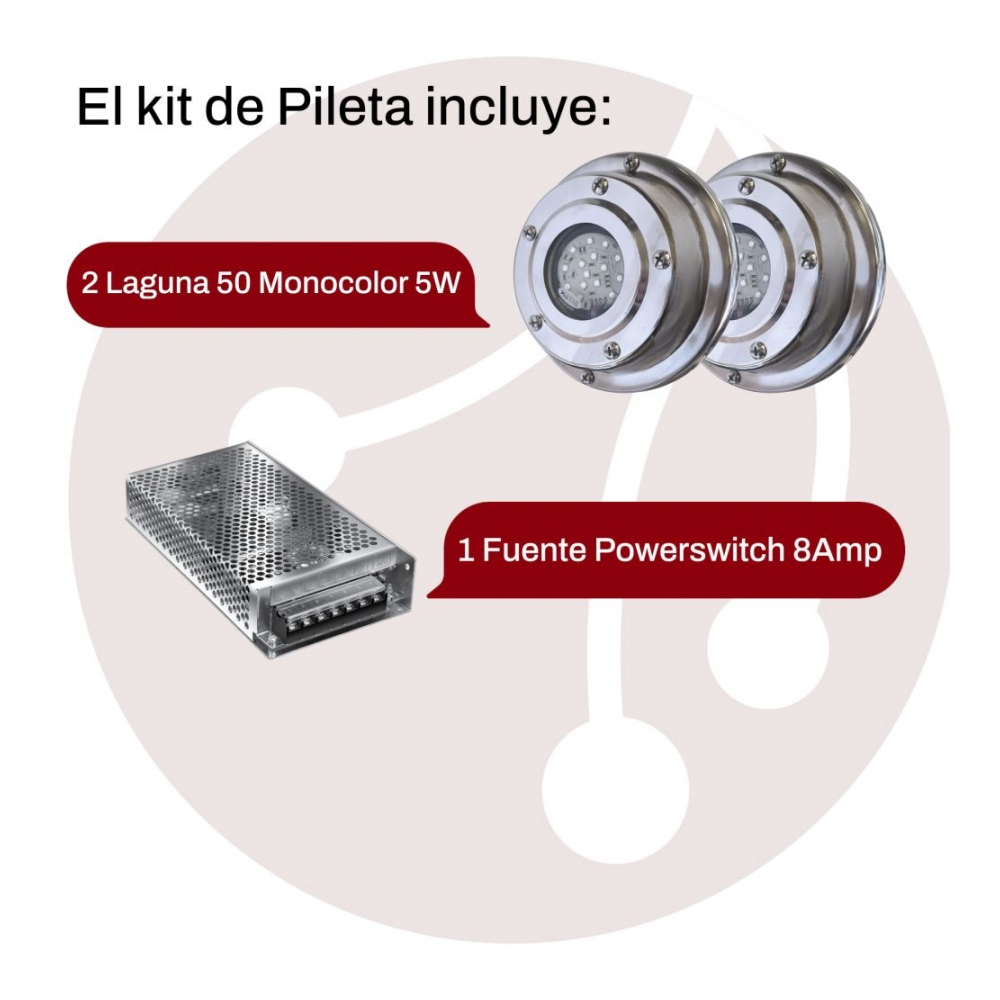 El kit de Pileta incluye:

2 Laguna 50 Monocolor 5W

1 Fuente Powerswitch 8Amp